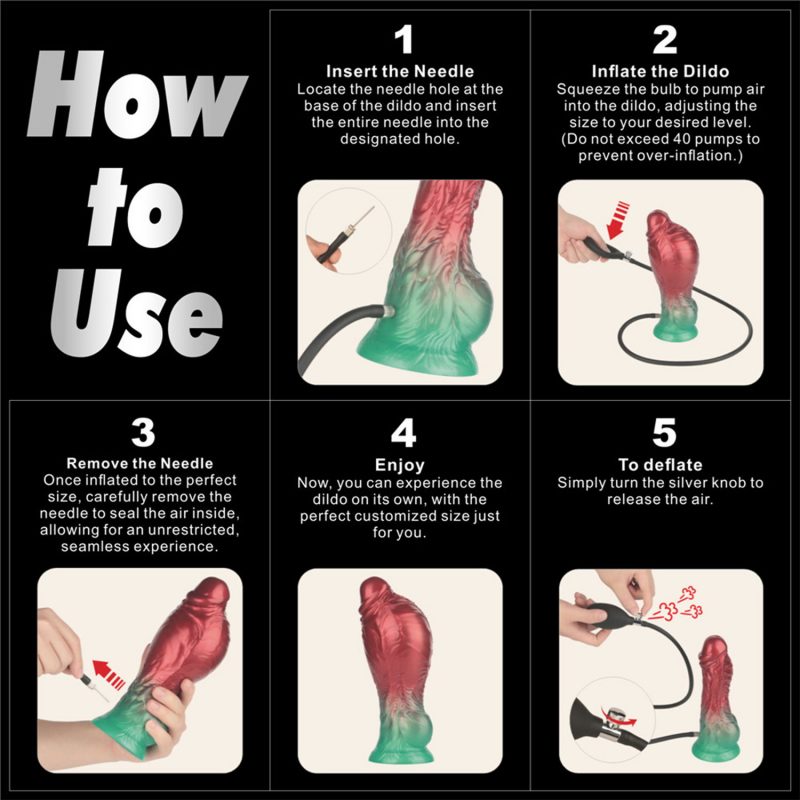 How to Use

1
Insert the Needle
Locate the needle hole at the base of the dildo and insert the entire needle into the designated hole.

2
Inflate the Dildo
Squeeze the bulb to pump air into the dildo, adjusting the size to your desired level. (Do not exceed 40 pumps to prevent over-inflation.)

3
Remove the Needle
Once inflated to the perfect size, carefully remove the needle to seal the air inside, allowing for an unrestricted, seamless experience.

4
Enjoy
Now, you can experience the dildo on its own, with the perfect customized size just for you.

5
To deflate
Simply turn the silver knob to release the air.