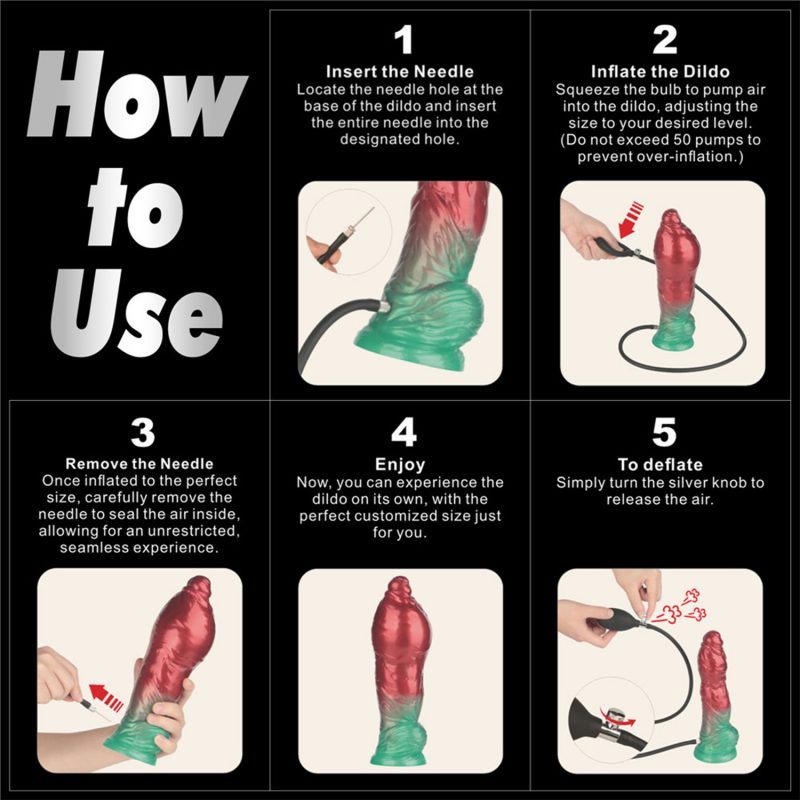 How to Use

1
Insert the Needle
Locate the needle hole at the base of the dildo and insert the entire needle into the designated hole.

2
Inflate the Dildo
Squeeze the bulb to pump air into the dildo, adjusting the size to your desired level. (Do not exceed 50 pumps to prevent over-inflation.)

3
Remove the Needle
Once inflated to the perfect size, carefully remove the needle to seal the air inside, allowing for an unrestricted, seamless experience.

4
Enjoy
Now, you can experience the dildo on its own, with the perfect customized size just for you.

5
To deflate
Simply turn the silver knob to release the air.