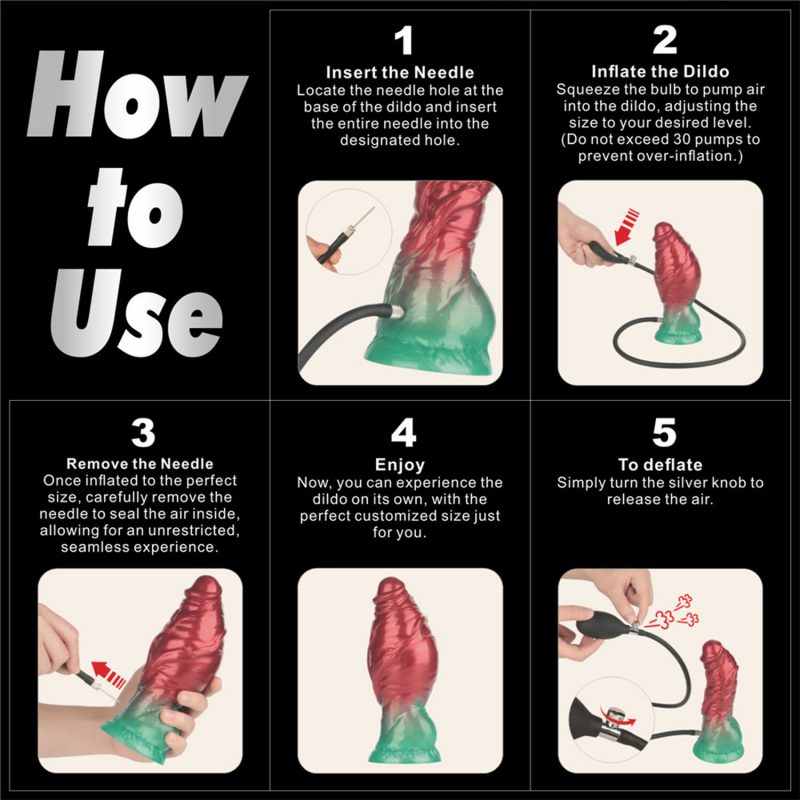 How to Use

1
Insert the Needle
Locate the needle hole at the base of the dildo and insert the entire needle into the designated hole.

2
Inflate the Dildo
Squeeze the bulb to pump air into the dildo, adjusting the size to your desired level. (Do not exceed 30 pumps to prevent over-inflation.)

3
Remove the Needle
Once inflated to the perfect size, carefully remove the needle to seal the air inside, allowing for an unrestricted, seamless experience.

4
Enjoy
Now, you can experience the dildo on its own, with the perfect customized size just for you.

5
To deflate
Simply turn the silver knob to release the air.